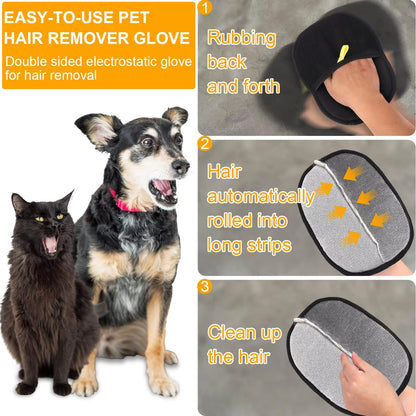 EASY-TO-USE PET HAIR REMOVER GLOVE

Double sided electrostatic glove for hair removal

1

Rubbing back and forth

2

Hair automatically rolled into long strips

3

Clean up the hair