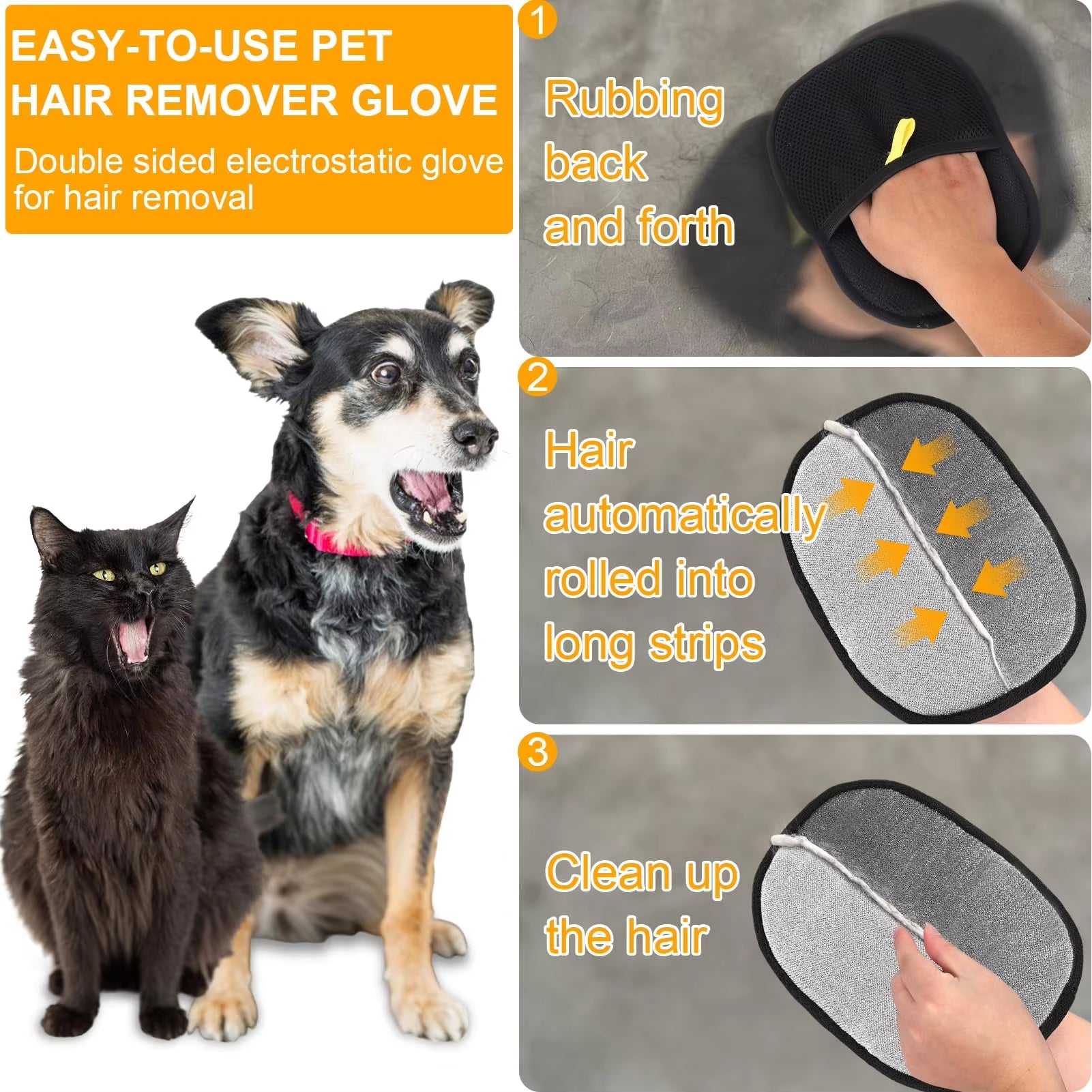 EASY-TO-USE PET HAIR REMOVER GLOVE

Double sided electrostatic glove for hair removal

1

Rubbing back and forth

2

Hair automatically rolled into long strips

3

Clean up the hair